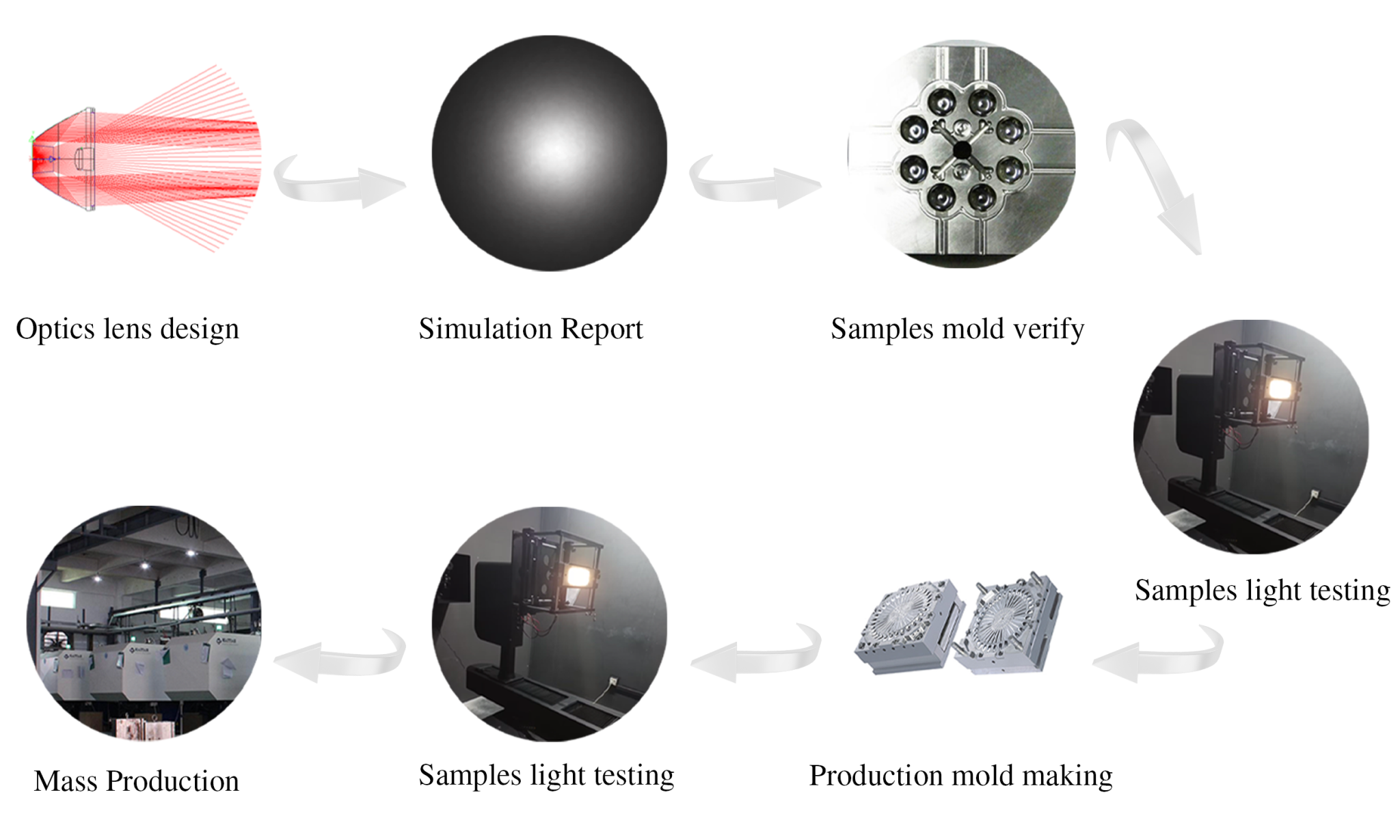 Optics lens design

Simulation Report

Samples mold verify

Samples light testing

Production mold making

Samples light testing

Mass Production