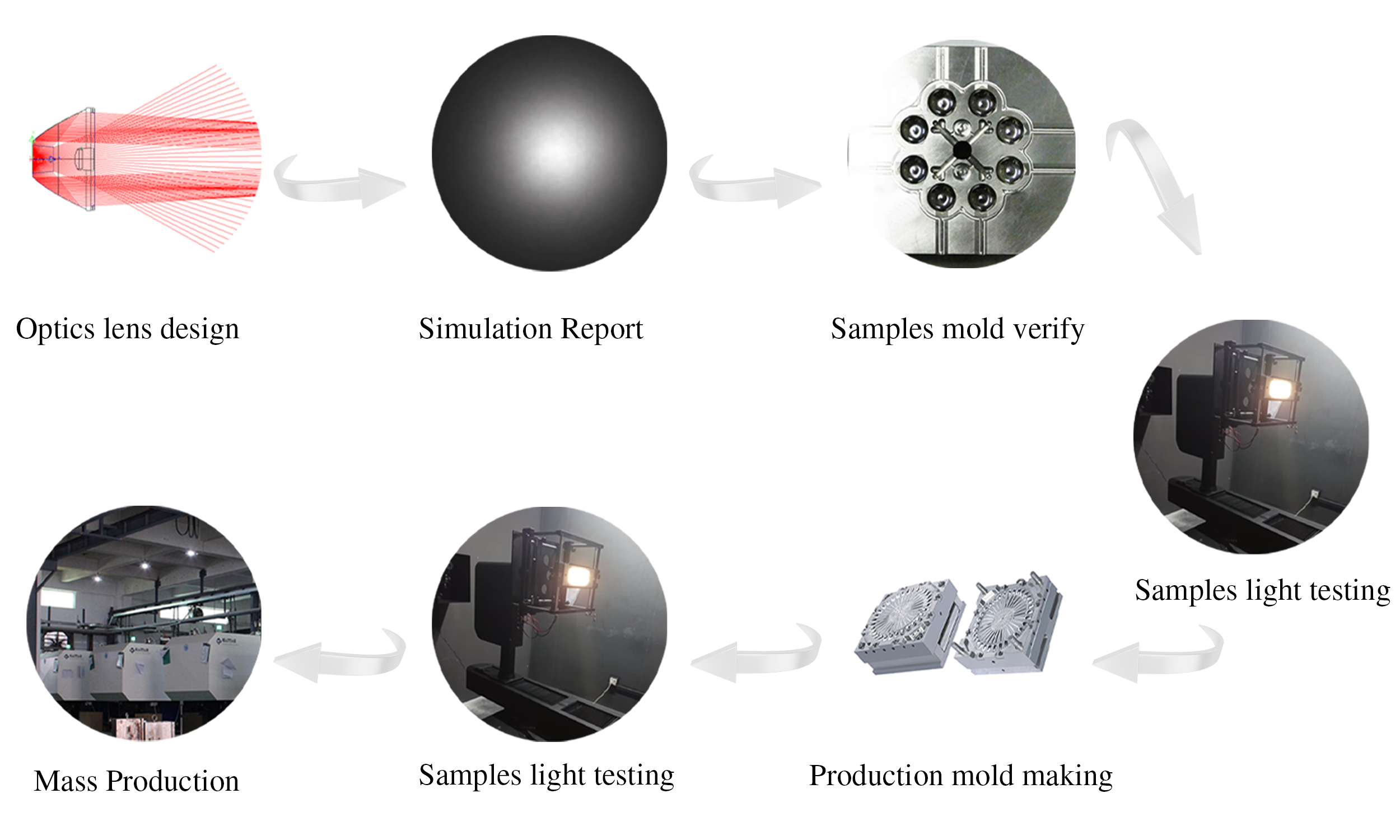 Optics lens design

Simulation Report

Samples mold verify

Samples light testing

Production mold making

Samples light testing

Mass Production